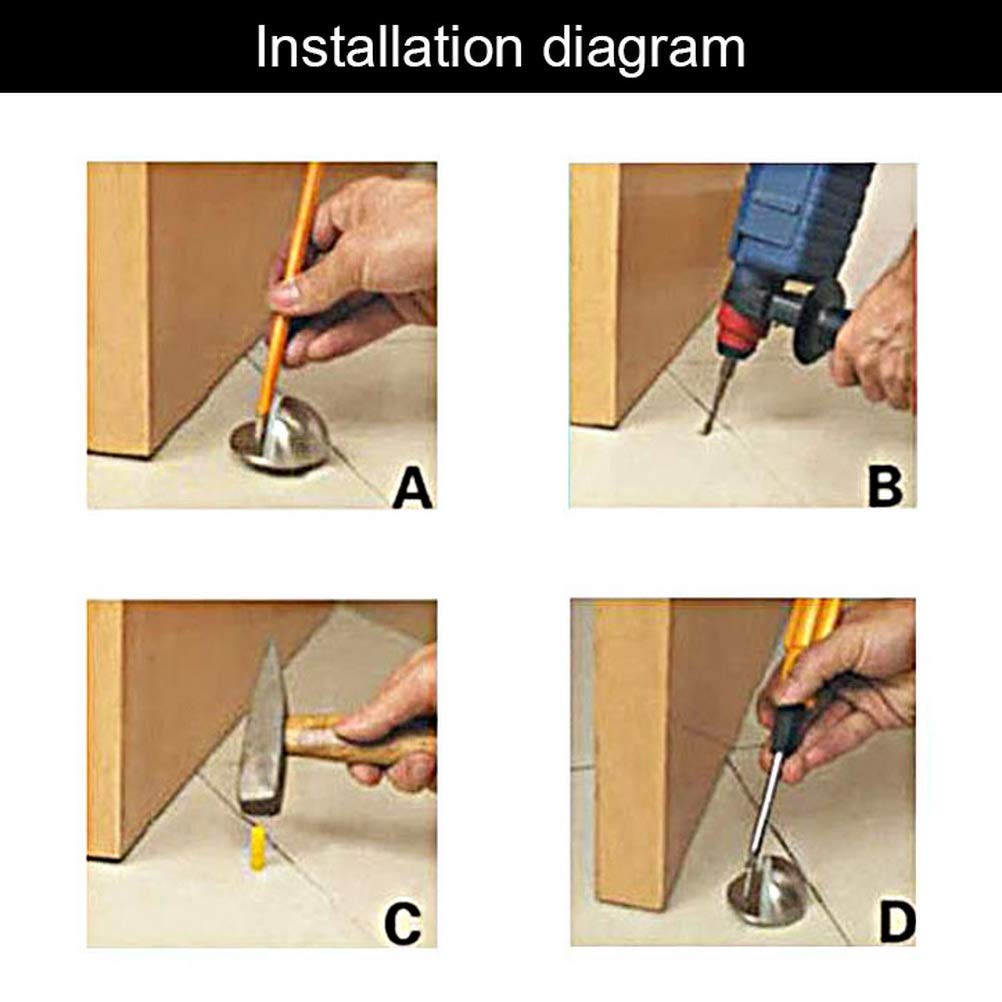 Installation diagram

A

B

C

D